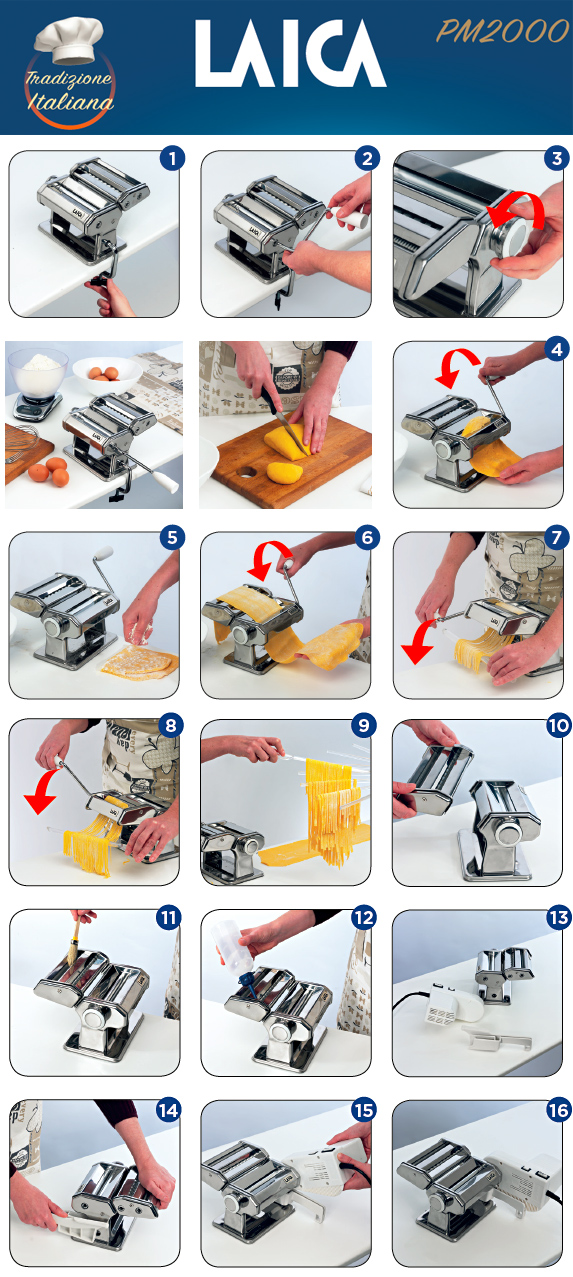 Tradizione Italiana

LAICA

PM2000

1

2

3

4

5

6

7

8

9

10

11

12

13

14

15

16